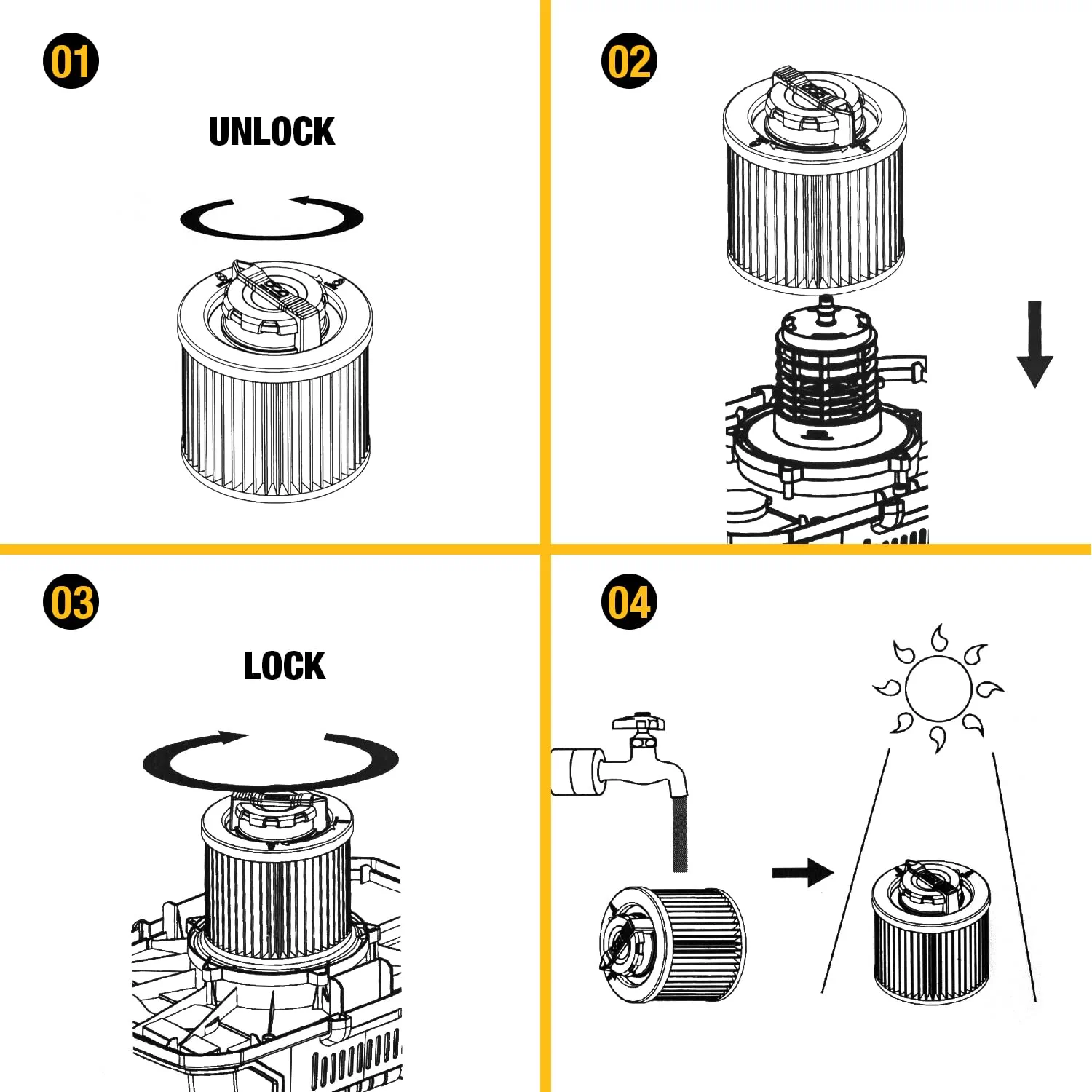 01

UNLOCK

02

03

LOCK

04